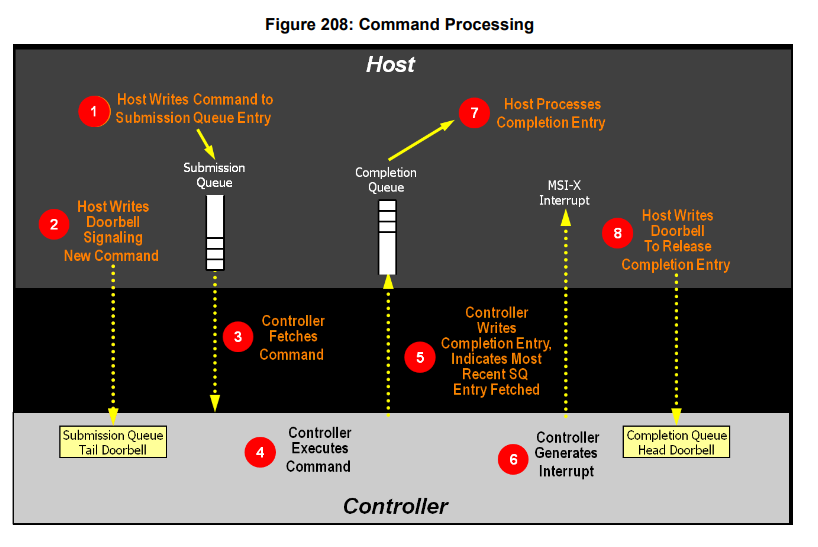 Figure 208: Command Processing

Host

1 Host Writes Command to Submission Queue Entry

7 Host Processes Completion Entry

Submission Queue

Completion Queue

MSI-X Interrupt

2 Host Writes Doorbell Signaling New Command

8 Host Writes Doorbell To Release Completion Entry

3 Controller Fetches Command

5 Controller Writes Completion Entry, Indicates Most Recent SQ Entry Fetched

Submission Queue Tail Doorbell

4 Controller Executes Command

6 Controller Generates Interrupt

Completion Queue Head Doorbell

Controller